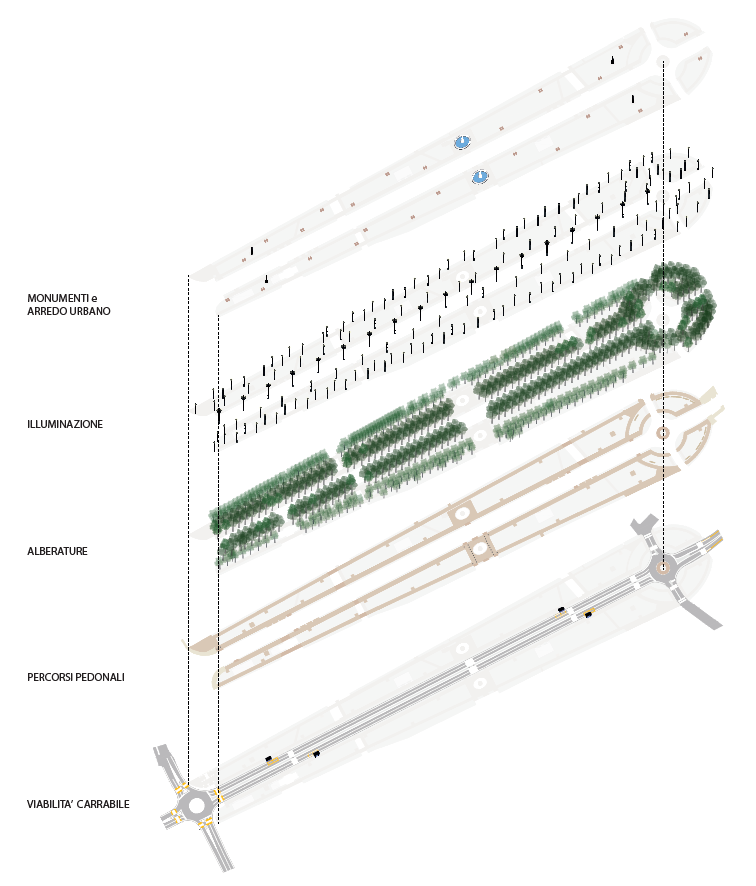 MONUMENTI e
ARREDO URBANO

ILLUMINAZIONE

ALBERATURE

PERCORSI PEDONALI

VIABILITA' CARRABILE